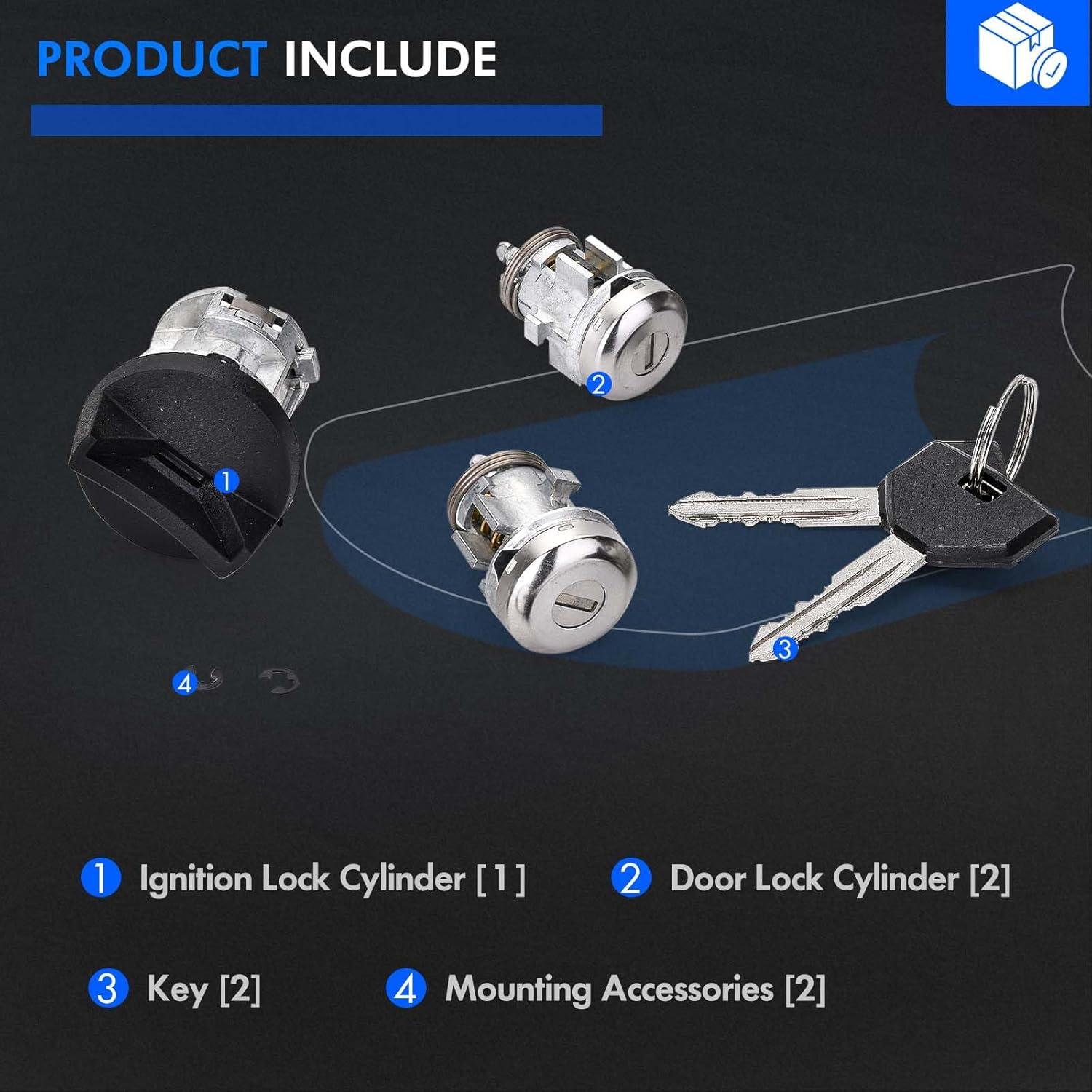 PRODUCT INCLUDE

2

1

3

4

1 Ignition Lock Cylinder [ 1 ]

2 Door Lock Cylinder [2]

3 Key [2]

4 Mounting Accessories [2]