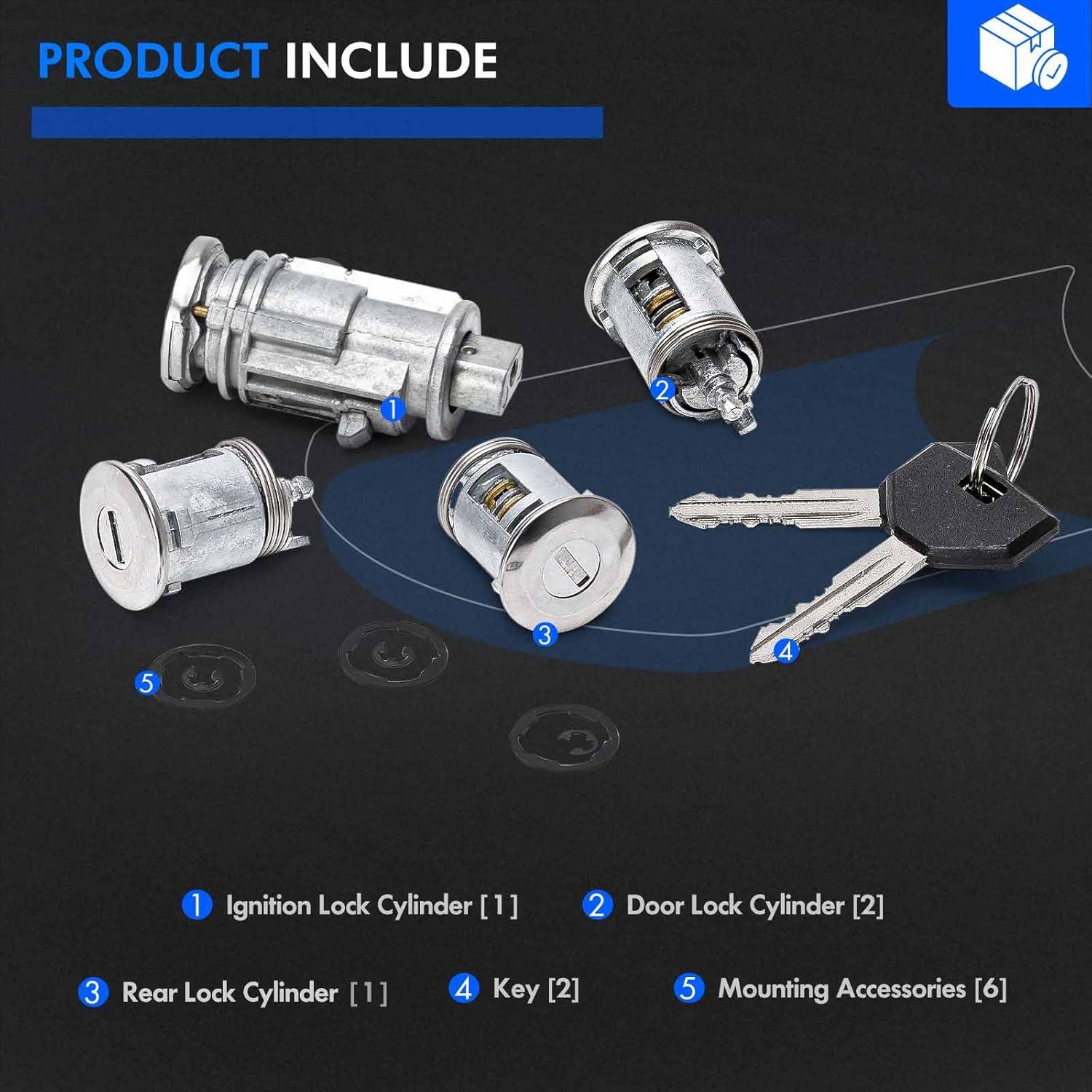 PRODUCT INCLUDE

1

2

3

4

5

1 Ignition Lock Cylinder [1]

2 Door Lock Cylinder [2]

3 Rear Lock Cylinder [1]

4 Key [2]

5 Mounting Accessories [6]