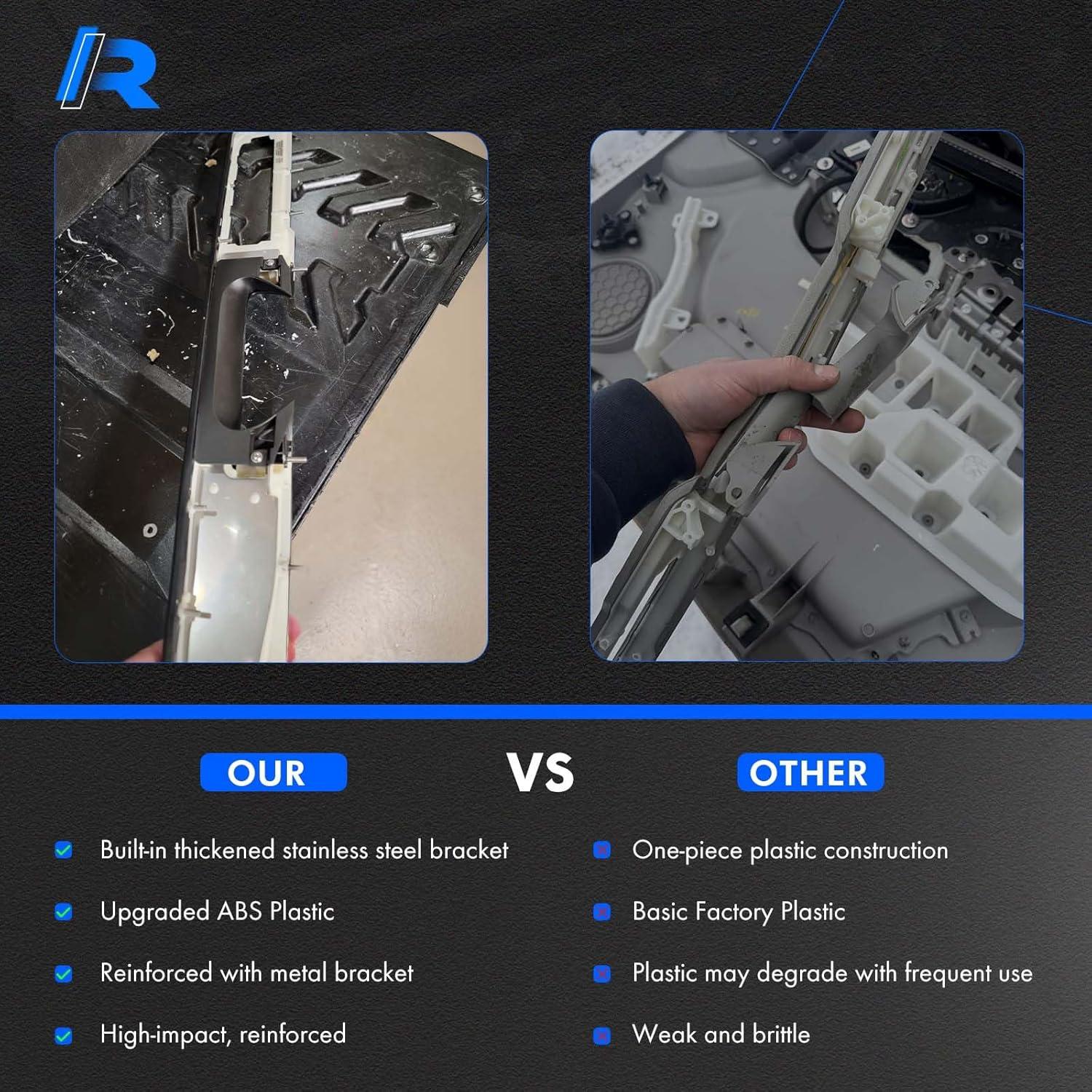 R

OUR

VS

OTHER

Built-in thickened stainless steel bracket

Upgraded ABS Plastic

Reinforced with metal bracket

High-impact, reinforced

One-piece plastic construction

Basic Factory Plastic

Plastic may degrade with frequent use

Weak and brittle