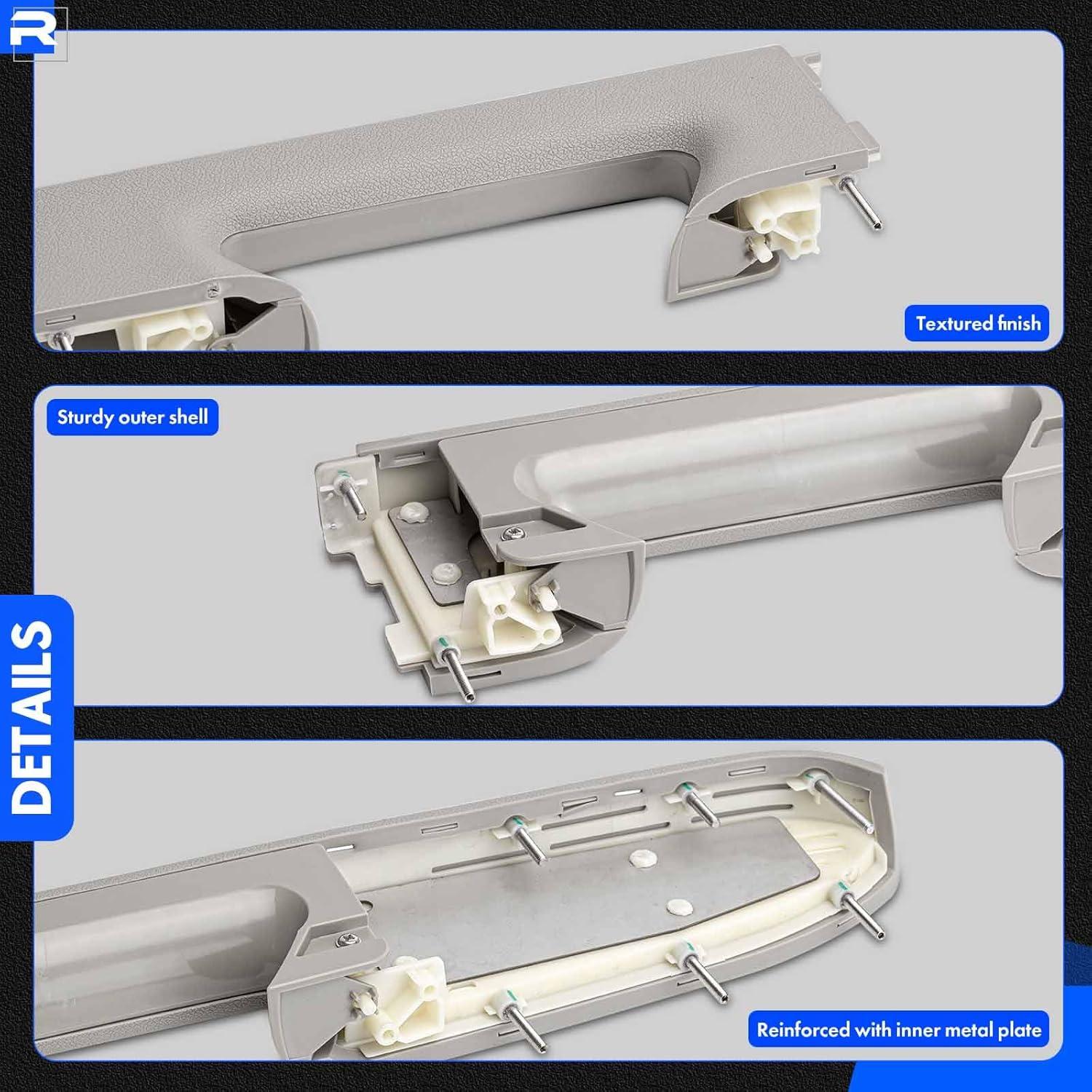 R

Textured finish

Sturdy outer shell

DETAILS

Reinforced with inner metal plate